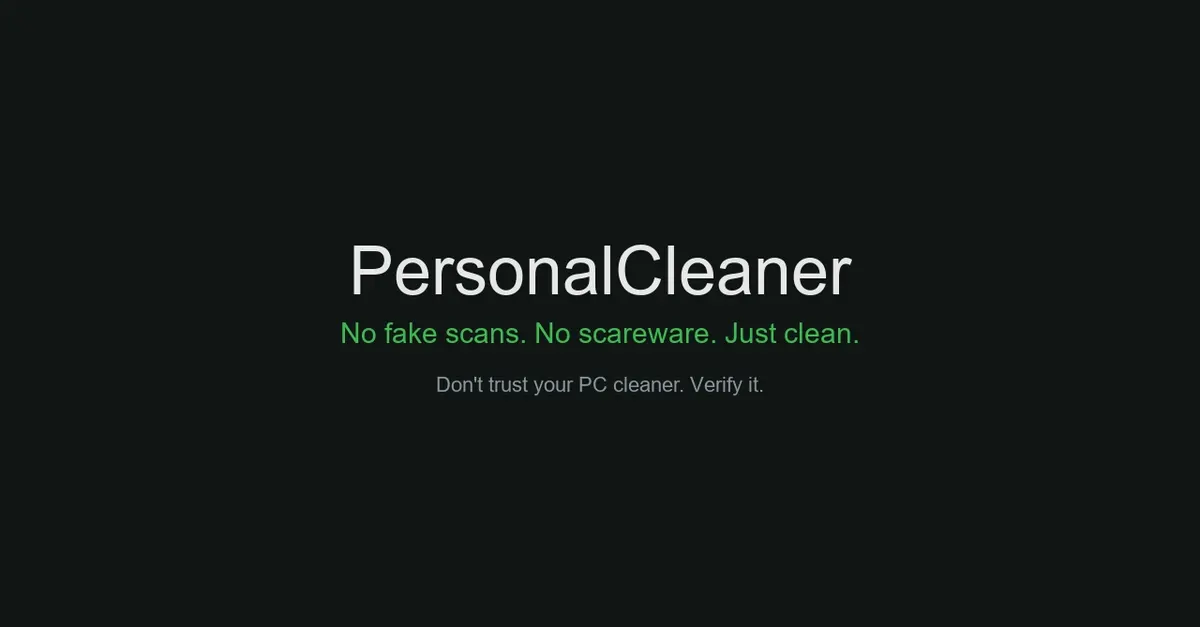 PersonalCleaner

No fake scans. No scareware. Just clean.

Don't trust your PC cleaner. Verify it.